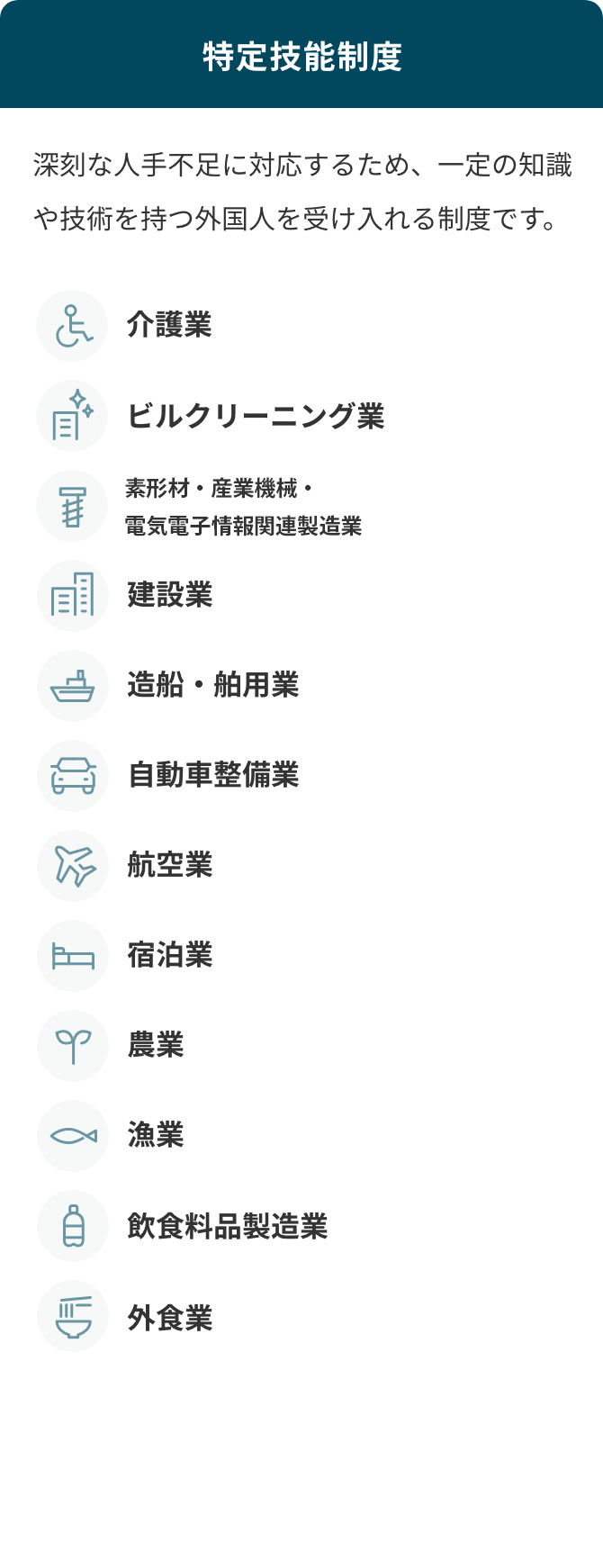 特定技能制度

深刻な人手不足に対応するため、一定の知識や技術を持つ外国人を受け入れる制度です。

介護業

ビルクリーニング業

素形材・産業機械・
電気電子情報関連製造業

建設業

造船・舶用業

自動車整備業

航空業

宿泊業

農業

漁業

飲食料品製造業

外食業